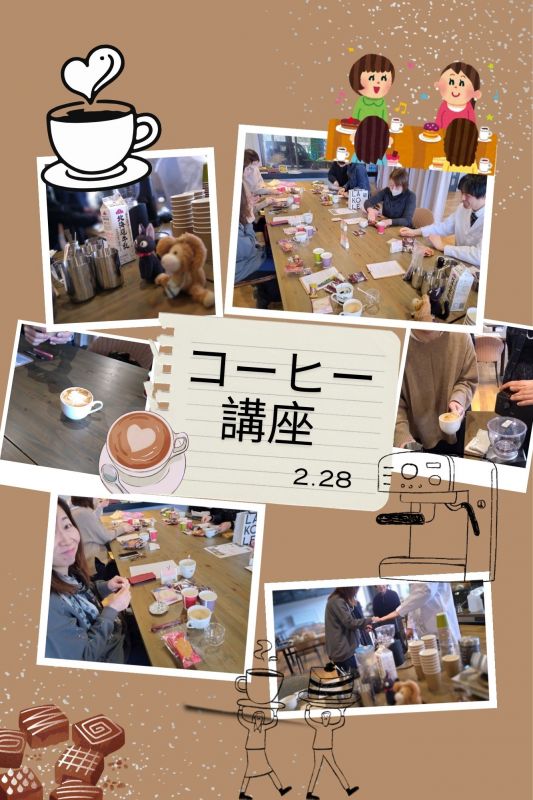 コーヒー
講座

2.28